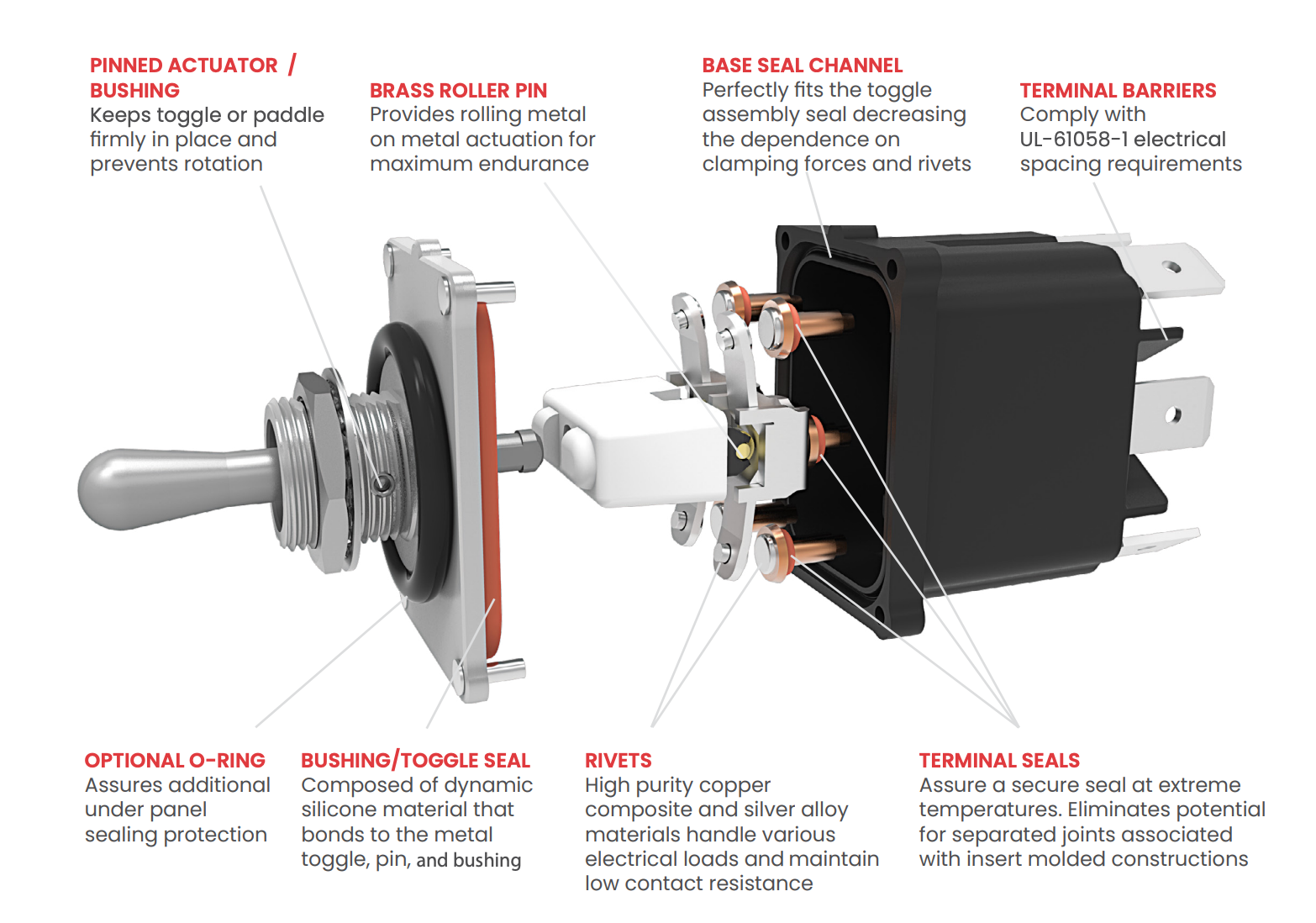 PINNED ACTUATOR / BUSHING
Keeps toggle or paddle firmly in place and prevents rotation

BRASS ROLLER PIN
Provides rolling metal on metal actuation for maximum endurance

BASE SEAL CHANNEL
Perfectly fits the toggle assembly seal decreasing the dependence on clamping forces and rivets

TERMINAL BARRIERS
Comply with UL-61058-1 electrical spacing requirements

OPTIONAL O-RING
Assures additional under panel sealing protection

BUSHING/TOGGLE SEAL
Composed of dynamic silicone material that bonds to the metal toggle, pin, and bushing

RIVETS
High purity copper composite and silver alloy materials handle various electrical loads and maintain low contact resistance

TERMINAL SEALS
Assure a secure seal at extreme temperatures. Eliminates potential for separated joints associated with insert molded constructions